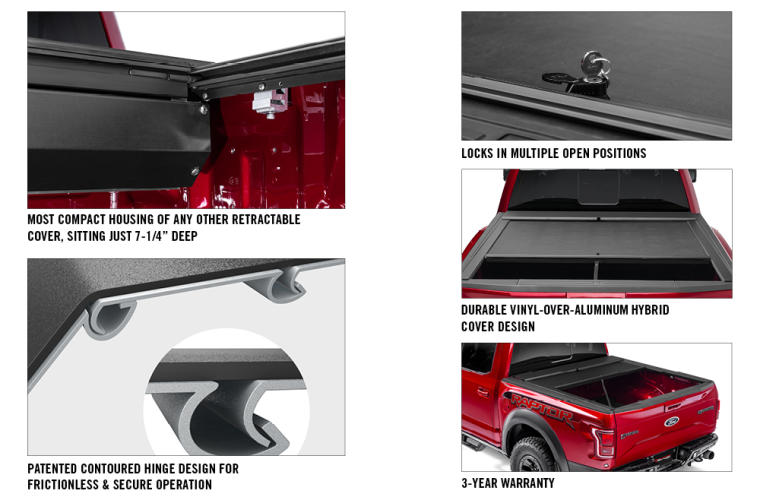 MOST COMPACT HOUSING OF ANY OTHER RETRACTABLE COVER, SITTING JUST 7-1/4" DEEP

PATENTED CONTOURED HINGE DESIGN FOR FRICTIONLESS & SECURE OPERATION

LOCKS IN MULTIPLE OPEN POSITIONS

DURABLE VINYL-OVER-ALUMINUM HYBRID COVER DESIGN

RAPTOR

3-YEAR WARRANTY