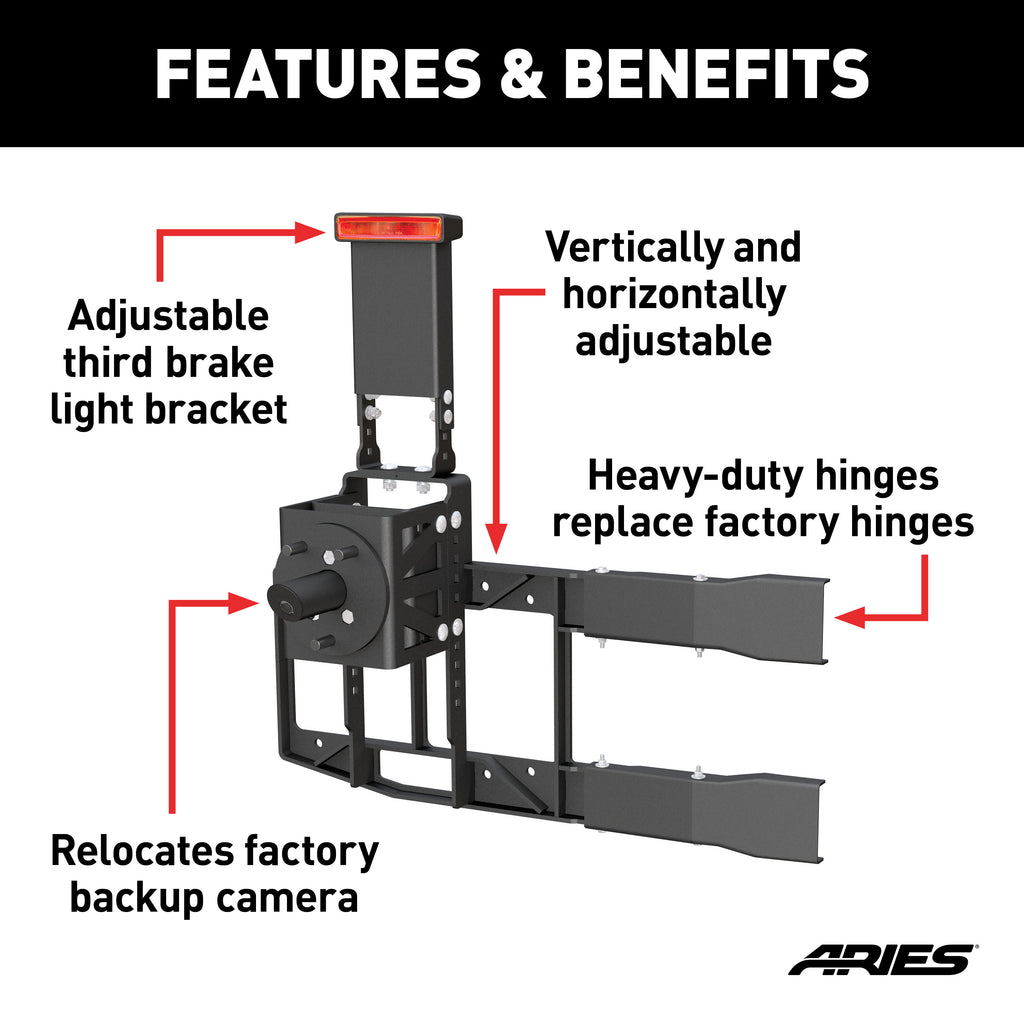 FEATURES & BENEFITS

Adjustable third brake light bracket

Vertically and horizontally adjustable

Heavy-duty hinges replace factory hinges

Relocates factory backup camera

ARIES